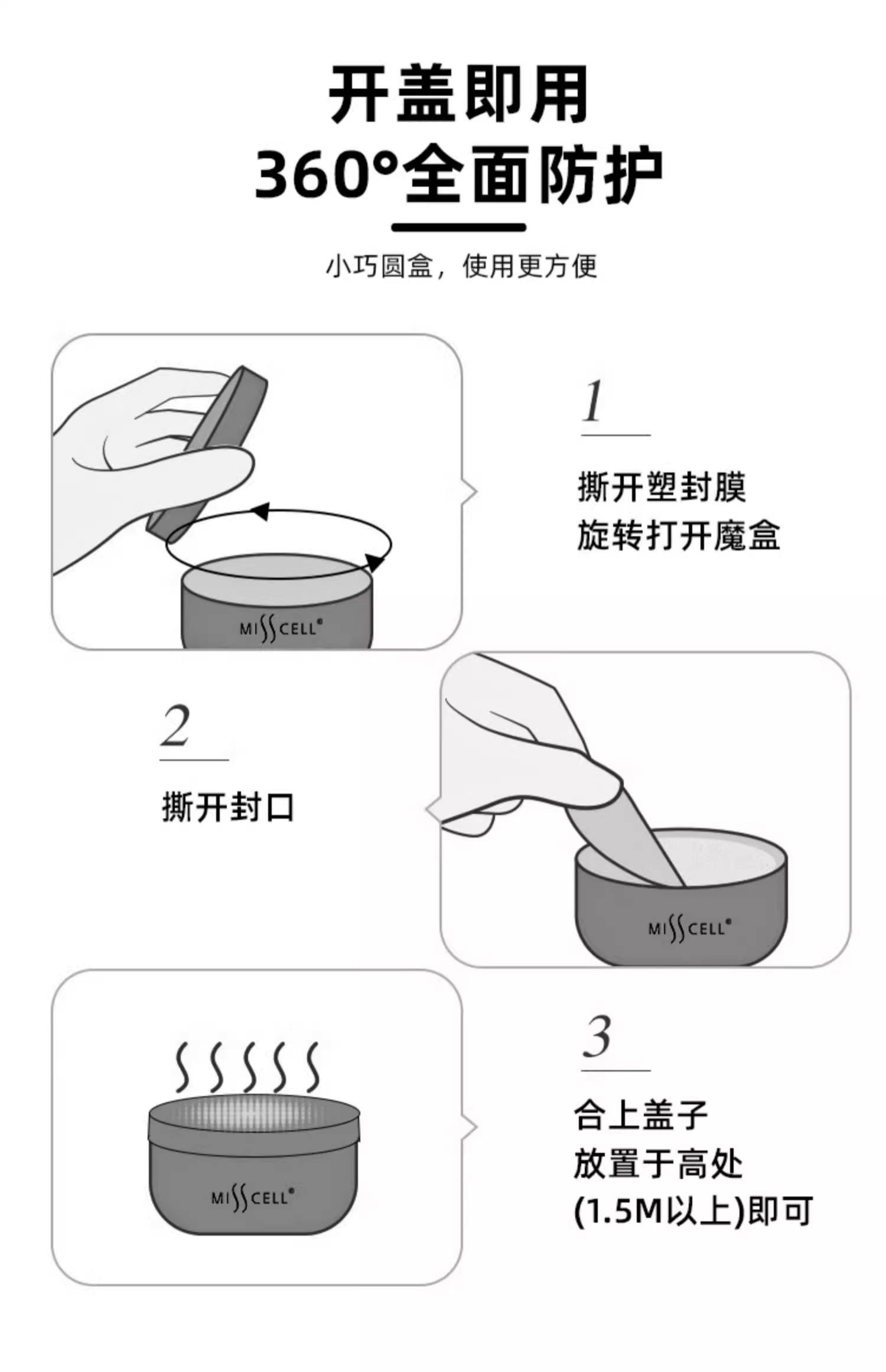 开盖即用
360°全面防护

小巧圆盒，使用更方便

MISSCELL®

1

撕开塑封膜
旋转打开魔盒

2

撕开封口

MISSCELL®

MISSCELL®

3

合上盖子
放置于高处
(1.5M以上)即可