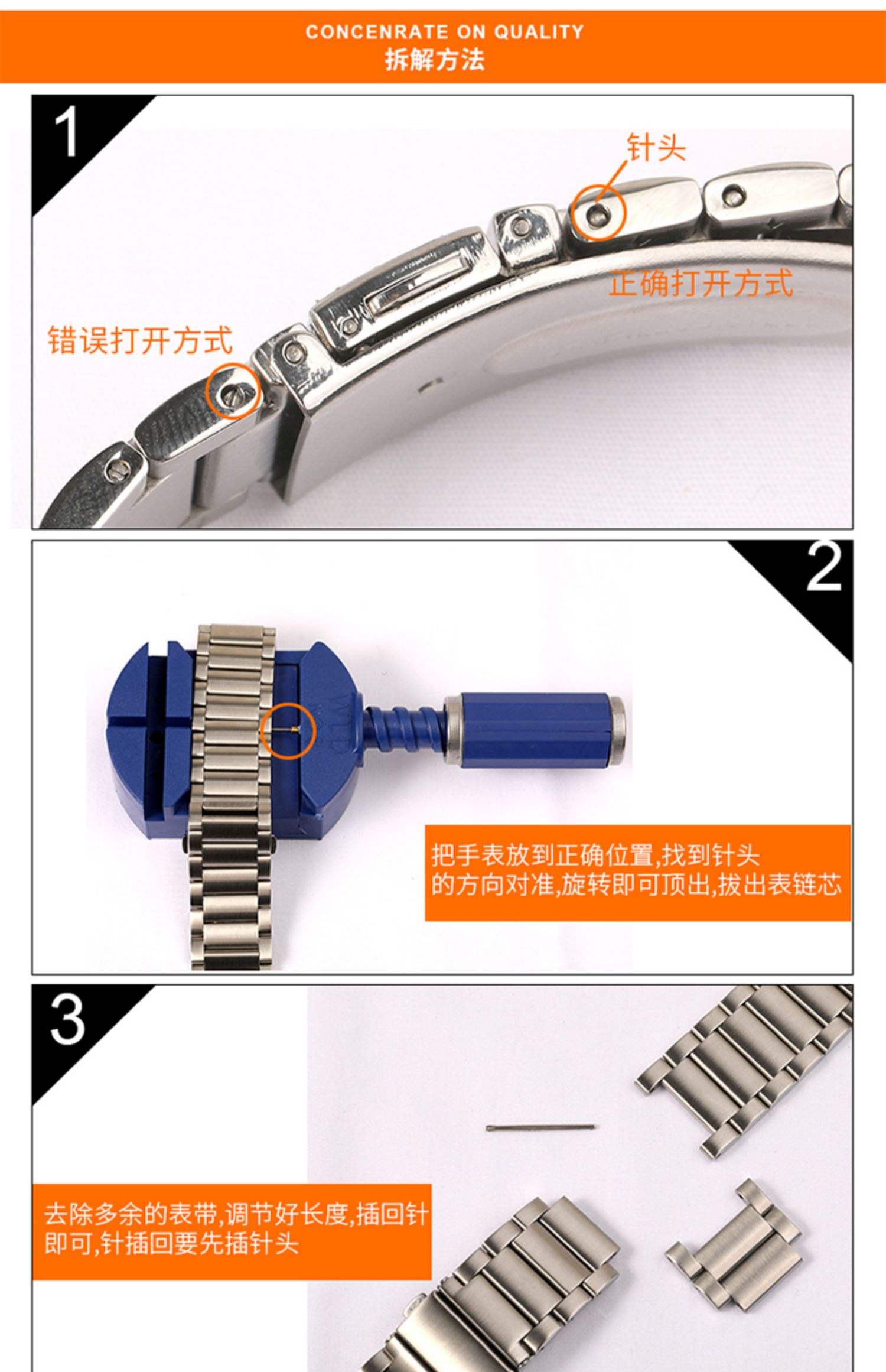 CONCENRATE ON QUALITY
拆解方法

1

针头

正确打开方式

错误打开方式

2

把手表放到正确位置,找到针头的方向对准,旋转即可顶出,拔出表链芯

3

去除多余的表带,调节好长度,插回针即可,针插回要先插针头